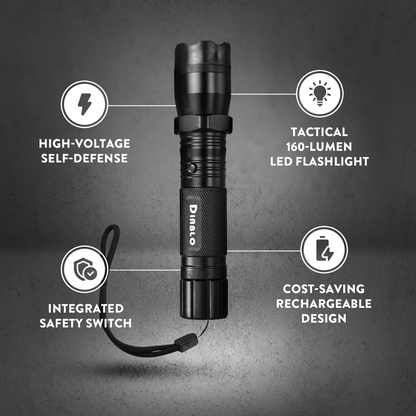 HIGH-VOLTAGE SELF-DEFENSE

TACTICAL 160-LUMEN LED FLASHLIGHT

DIABLO

INTEGRATED SAFETY SWITCH

COST-SAVING RECHARGEABLE DESIGN